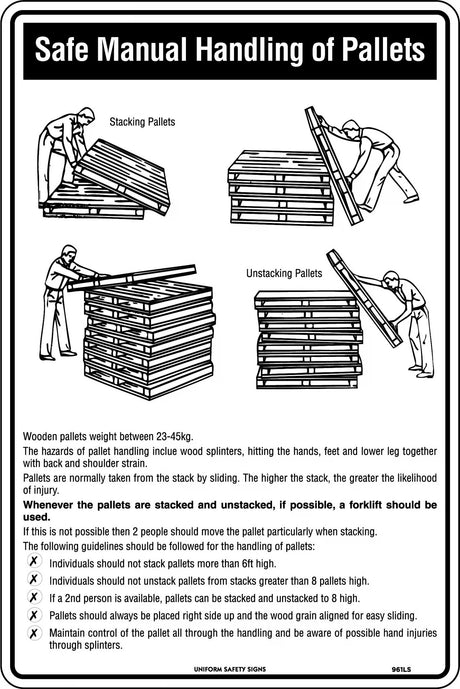 Safe Manual Handling of Pallets

Stacking Pallets

Unstacking Pallets

Wooden pallets weight between 23-45kg.

The hazards of pallet handling inclue wood splinters, hitting the hands, feet and lower leg together with back and shoulder strain.

Pallets are normally taken from the stack by sliding. The higher the stack, the greater the likelihood of injury.

Whenever the pallets are stacked and unstacked, if possible, a forklift should be used.

If this is not possible then 2 people should move the pallet particularly when stacking.

The following guidelines should be followed for the handling of pallets:

✗ Individuals should not stack pallets more than 6ft high.

✗ Individuals should not unstack pallets from stacks greater than 8 pallets high.

✗ If a 2nd person is available, pallets can be stacked and unstacked to 8 high.

✗ Pallets should always be placed right side up and the wood grain aligned for easy sliding.

✗ Maintain control of the pallet all through the handling and be aware of possible hand injuries through splinters.

UNIFORM SAFETY SIGNS

961LS