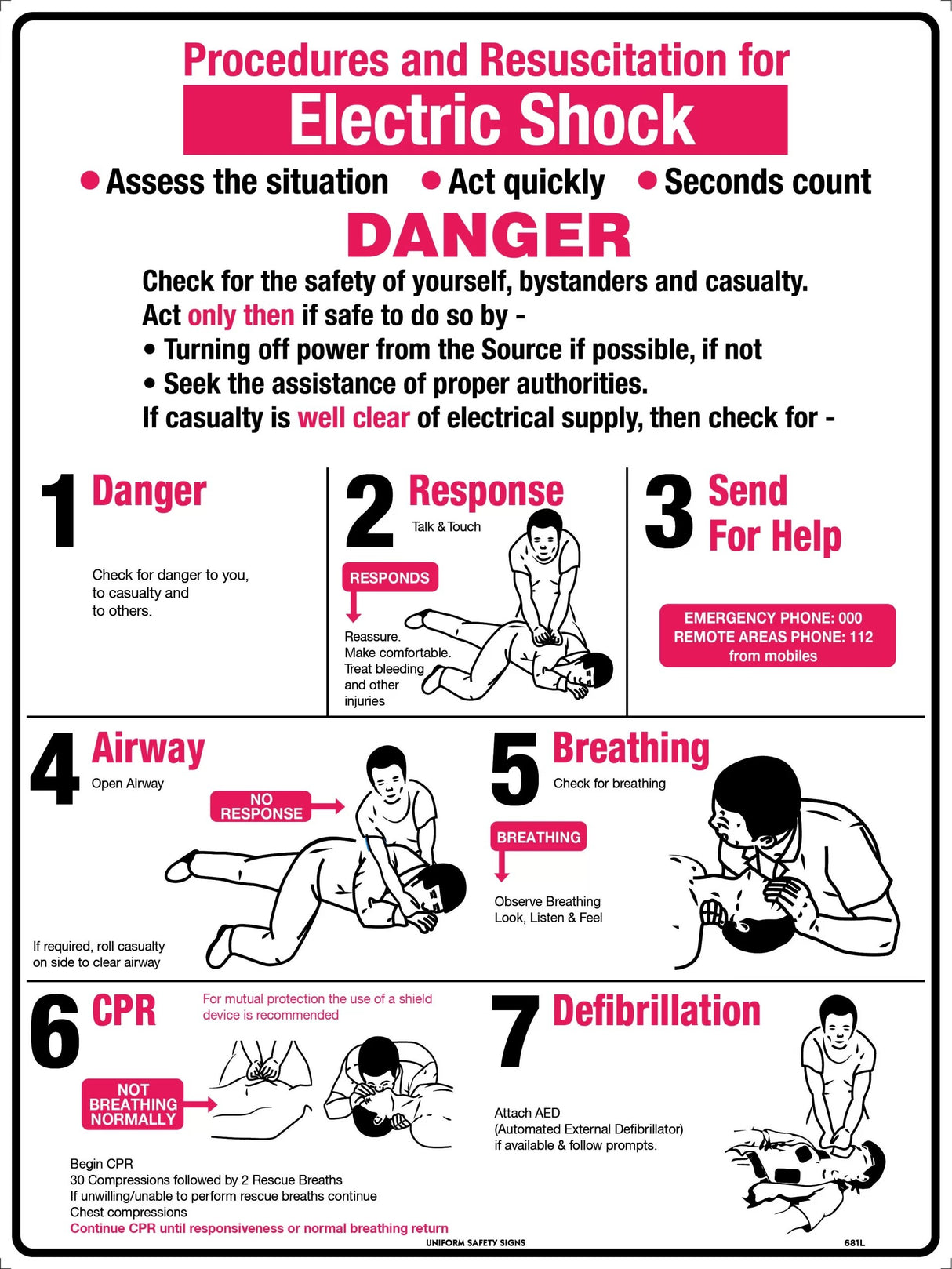 Procedures and Resuscitation for

Electric Shock

• Assess the situation • Act quickly • Seconds count

DANGER

Check for the safety of yourself, bystanders and casualty.
Act only then if safe to do so by -
• Turning off power from the Source if possible, if not
• Seek the assistance of proper authorities.
If casualty is well clear of electrical supply, then check for -

1 Danger

Check for danger to you, to casualty and to others.

2 Response

Talk & Touch

RESPONDS

Reassure. Make comfortable. Treat bleeding and other injuries

3 Send For Help

EMERGENCY PHONE: 000
REMOTE AREAS PHONE: 112
from mobiles

4 Airway

Open Airway

NO RESPONSE

If required, roll casualty on side to clear airway

5 Breathing

Check for breathing

BREATHING

Observe Breathing
Look, Listen & Feel

6 CPR

For mutual protection the use of a shield device is recommended

NOT BREATHING NORMALLY

Begin CPR
30 Compressions followed by 2 Rescue Breaths
If unwilling/unable to perform rescue breaths continue
Chest compressions
Continue CPR until responsiveness or normal breathing return

7 Defibrillation

Attach AED
(Automated External Defibrillator)
if available & follow prompts.

UNIFORM SAFETY SIGNS

681L