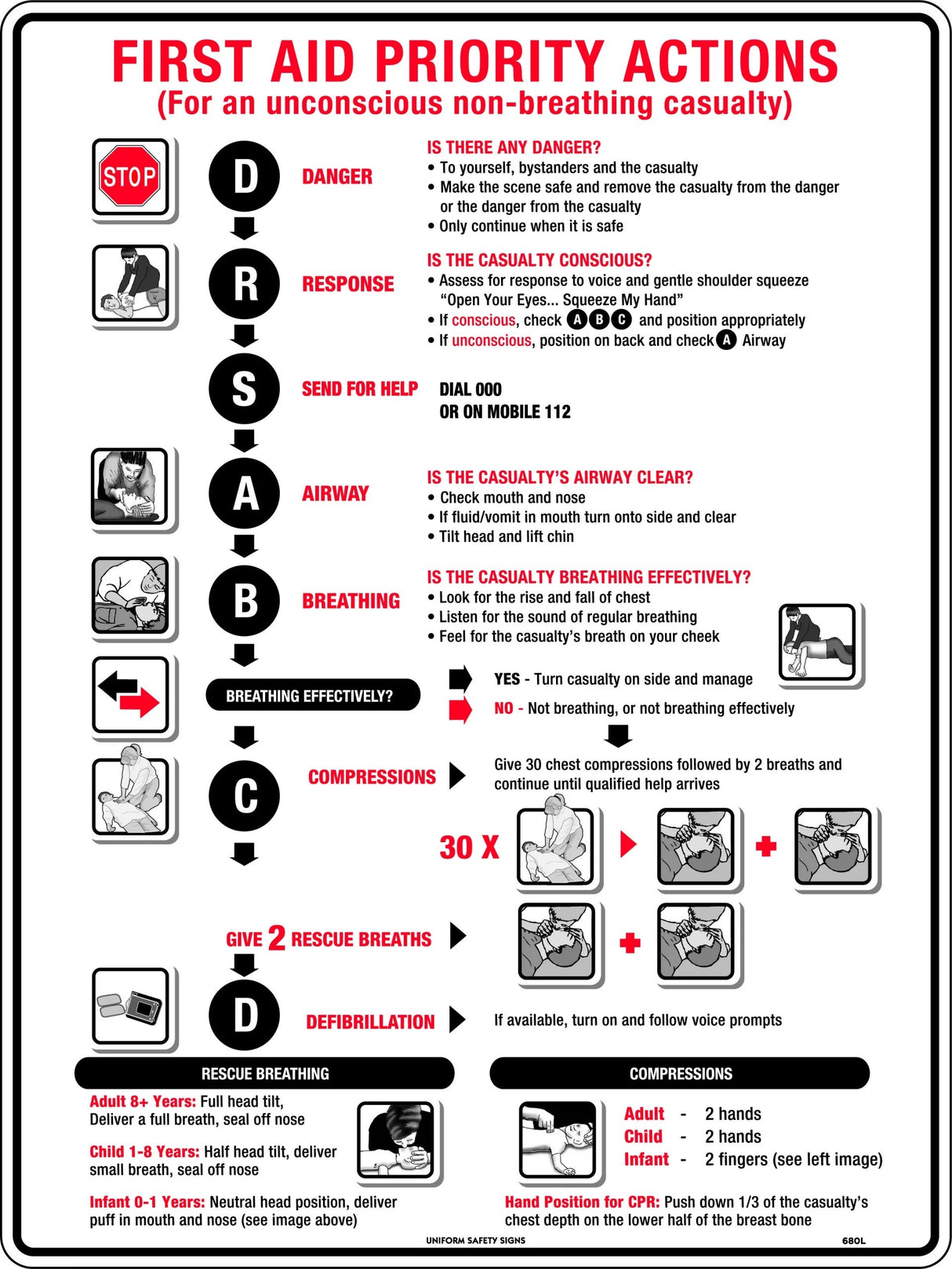 FIRST AID PRIORITY ACTIONS
(For an unconscious non-breathing casualty)

STOP

D DANGER

IS THERE ANY DANGER?
• To yourself, bystanders and the casualty
• Make the scene safe and remove the casualty from the danger or the danger from the casualty
• Only continue when it is safe

R RESPONSE

IS THE CASUALTY CONSCIOUS?
• Assess for response to voice and gentle shoulder squeeze "Open Your Eyes... Squeeze My Hand"
• If conscious, check A B C and position appropriately
• If unconscious, position on back and check A Airway

S SEND FOR HELP

DIAL 000
OR ON MOBILE 112

A AIRWAY

IS THE CASUALTY'S AIRWAY CLEAR?
• Check mouth and nose
• If fluid/vomit in mouth turn onto side and clear
• Tilt head and lift chin

B BREATHING

IS THE CASUALTY BREATHING EFFECTIVELY?
• Look for the rise and fall of chest
• Listen for the sound of regular breathing
• Feel for the casualty's breath on your cheek

BREATHING EFFECTIVELY?

YES - Turn casualty on side and manage
NO - Not breathing, or not breathing effectively

C COMPRESSIONS

Give 30 chest compressions followed by 2 breaths and continue until qualified help arrives

30 X

GIVE 2 RESCUE BREATHS

D DEFIBRILLATION

If available, turn on and follow voice prompts

RESCUE BREATHING

Adult 8+ Years: Full head tilt, Deliver a full breath, seal off nose

Child 1-8 Years: Half head tilt, deliver small breath, seal off nose

Infant 0-1 Years: Neutral head position, deliver puff in mouth and nose (see image above)

COMPRESSIONS

Adult - 2 hands
Child - 2 hands
Infant - 2 fingers (see left image)

Hand Position for CPR: Push down 1/3 of the casualty's chest depth on the lower half of the breast bone

UNIFORM SAFETY SIGNS
680L